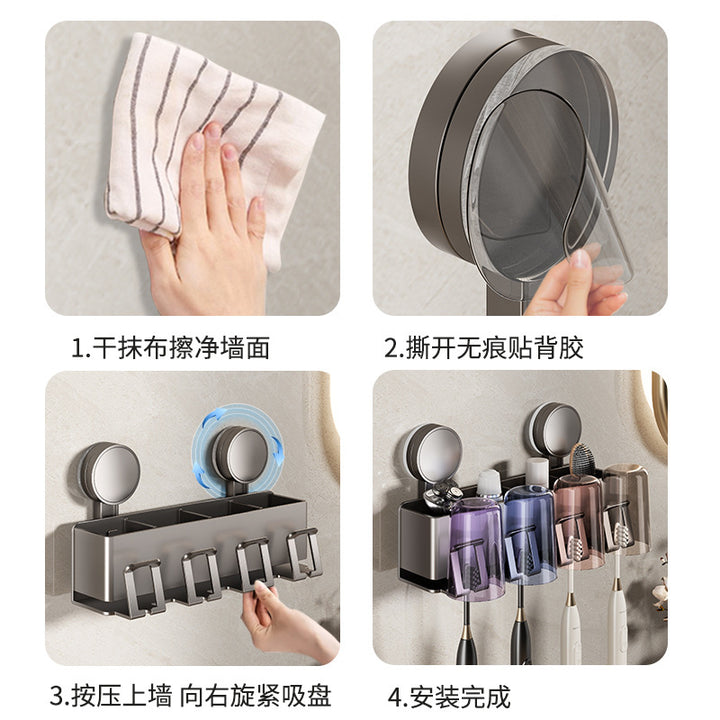 1.干抹布擦净墙面

2.撕开无痕贴背胶

3.按压上墙 向右旋紧吸盘

4.安装完成