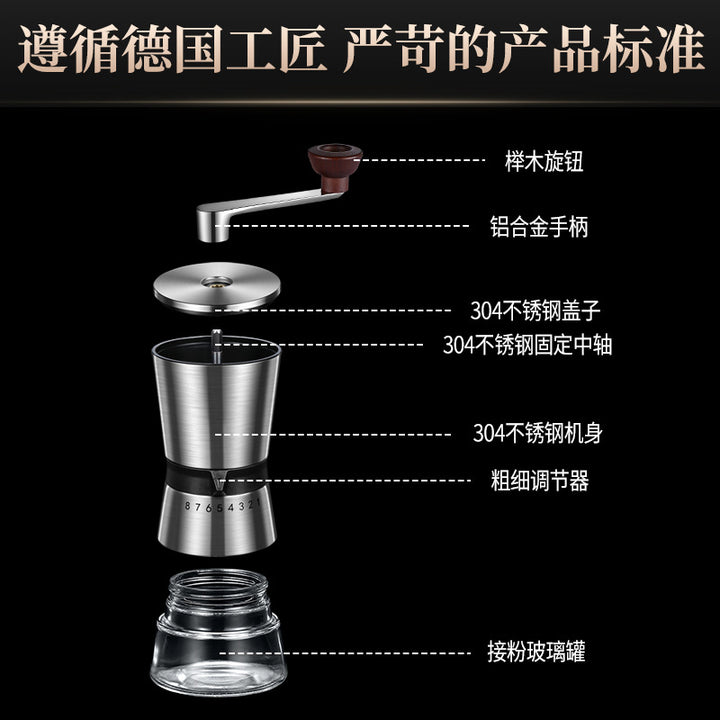 遵循德国工匠 严苛的产品标准

榉木旋钮

铝合金手柄

304不锈钢盖子

304不锈钢固定中轴

304不锈钢机身

粗细调节器

8 7 6 5 4 3 2 1

接粉玻璃罐