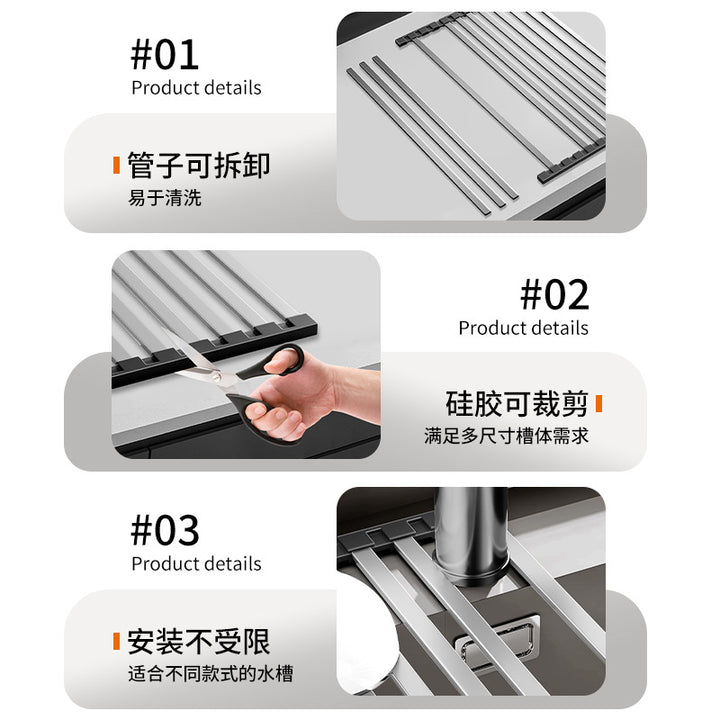 #01
Product details

管子可拆卸
易于清洗

#02
Product details

硅胶可裁剪
满足多尺寸槽体需求

#03
Product details

安装不受限
适合不同款式的水槽