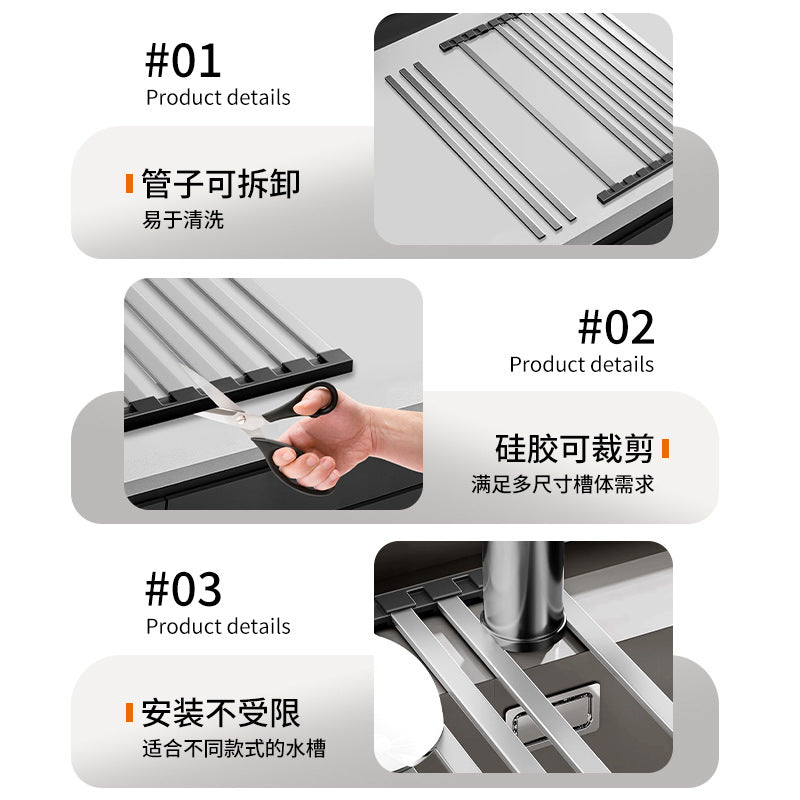 #01
Product details

管子可拆卸
易于清洗

#02
Product details

硅胶可裁剪
满足多尺寸槽体需求

#03
Product details

安装不受限
适合不同款式的水槽