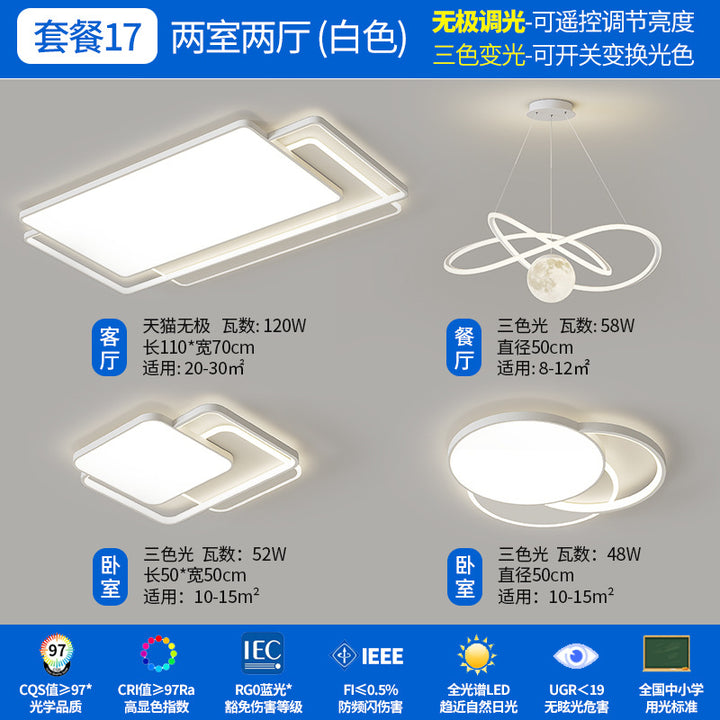 套餐17 两室两厅 (白色)

无极调光-可遥控调节亮度
三色变光-可开关变换光色

客厅
天猫无极 瓦数: 120W
长110*宽70cm
适用: 20-30㎡

餐厅
三色光 瓦数: 58W
直径50cm
适用: 8-12㎡

卧室
三色光 瓦数: 52W
长50*宽50cm
适用: 10-15m²

卧室
三色光 瓦数: 48W
直径50cm
适用: 10-15m²

97
CQS值≥97*
光学品质

CRI值≥97Ra
高显色指数

IEC
RG0蓝光*
豁免伤害等级

IEEE
FI≤0.5%
防频闪伤害

全光谱LED
趋近自然日光

UGR<19
无眩光危害

全国中小学
用光标准