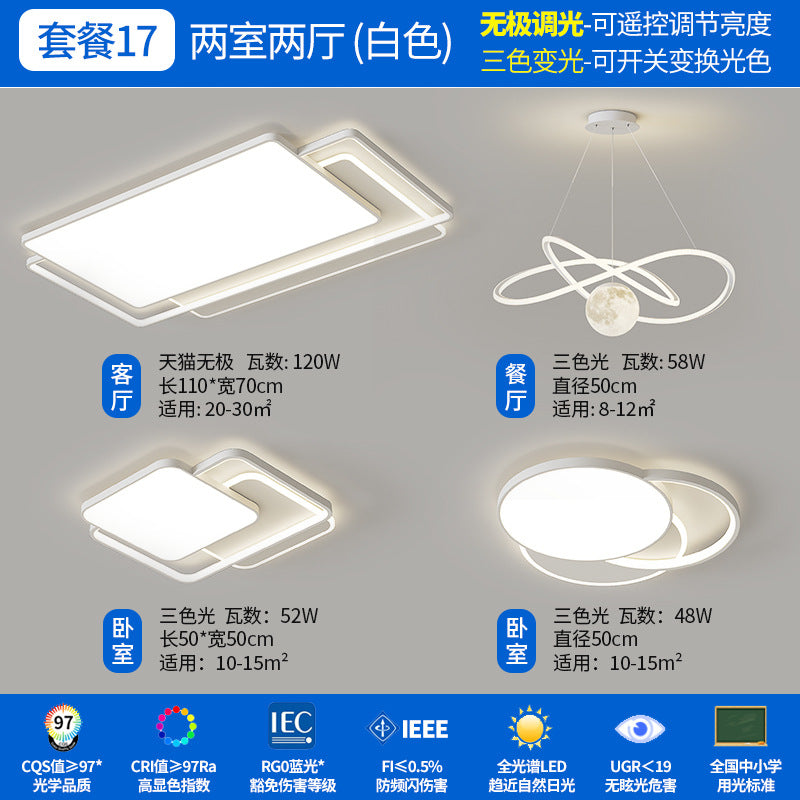 套餐17 两室两厅 (白色)

无极调光-可遥控调节亮度
三色变光-可开关变换光色

客厅
天猫无极 瓦数: 120W
长110*宽70cm
适用: 20-30㎡

餐厅
三色光 瓦数: 58W
直径50cm
适用: 8-12㎡

卧室
三色光 瓦数: 52W
长50*宽50cm
适用: 10-15m²

卧室
三色光 瓦数: 48W
直径50cm
适用: 10-15m²

97
CQS值≥97*
光学品质

CRI值≥97Ra
高显色指数

IEC
RG0蓝光*
豁免伤害等级

IEEE
FI≤0.5%
防频闪伤害

全光谱LED
趋近自然日光

UGR<19
无眩光危害

全国中小学
用光标准