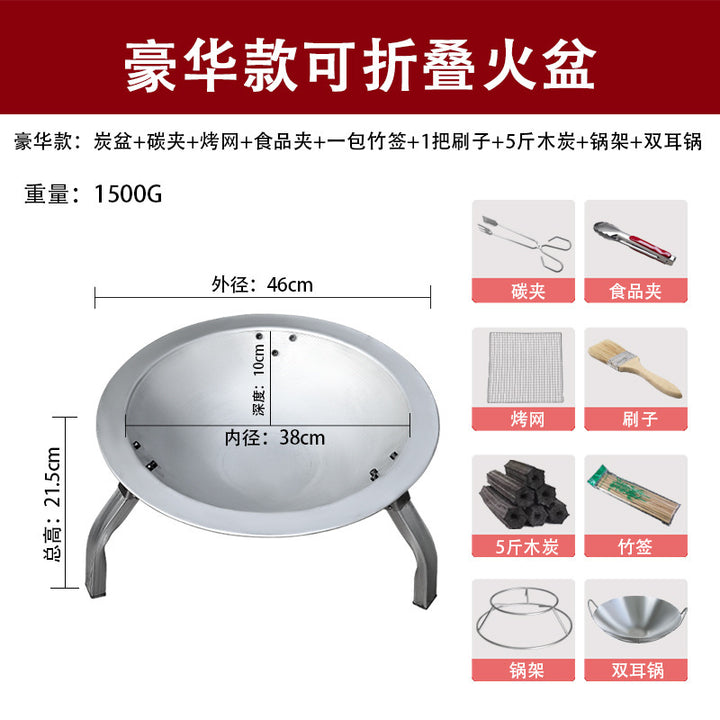 豪华款可折叠火盆

豪华款：炭盆+碳夹+烤网+食品夹+一包竹签+1把刷子+5斤木炭+锅架+双耳锅

重量：1500G

外径：46cm

深度：10cm

内径：38cm

总高：21.5cm

碳夹

食品夹

烤网

刷子

5斤木炭

竹签

锅架

双耳锅