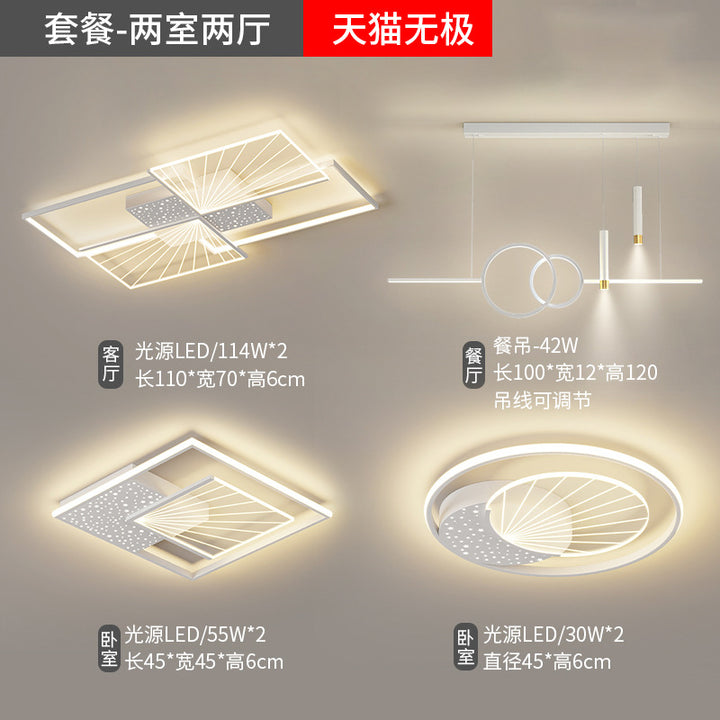 套餐-两室两厅

天猫无极

客厅

光源LED/114W*2
长110*宽70*高6cm

餐厅

餐吊-42W
长100*宽12*高120
吊线可调节

卧室

光源LED/55W*2
长45*宽45*高6cm

卧室

光源LED/30W*2
直径45*高6cm