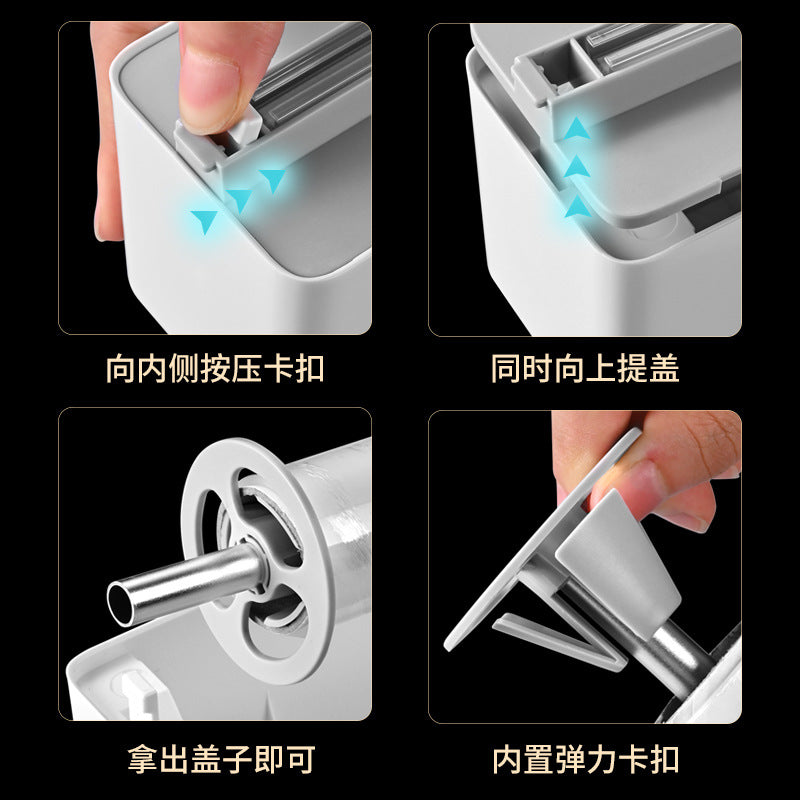 向内侧按压卡扣

同时向上提盖

拿出盖子即可

内置弹力卡扣