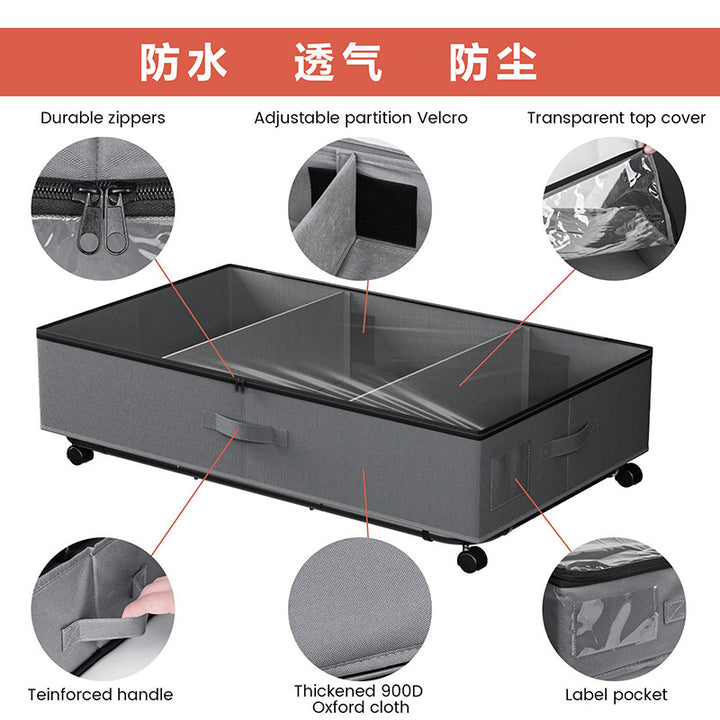 防水 透气 防尘

Durable zippers

Adjustable partition Velcro

Transparent top cover

Teinforced handle

Thickened 900D Oxford cloth

Label pocket