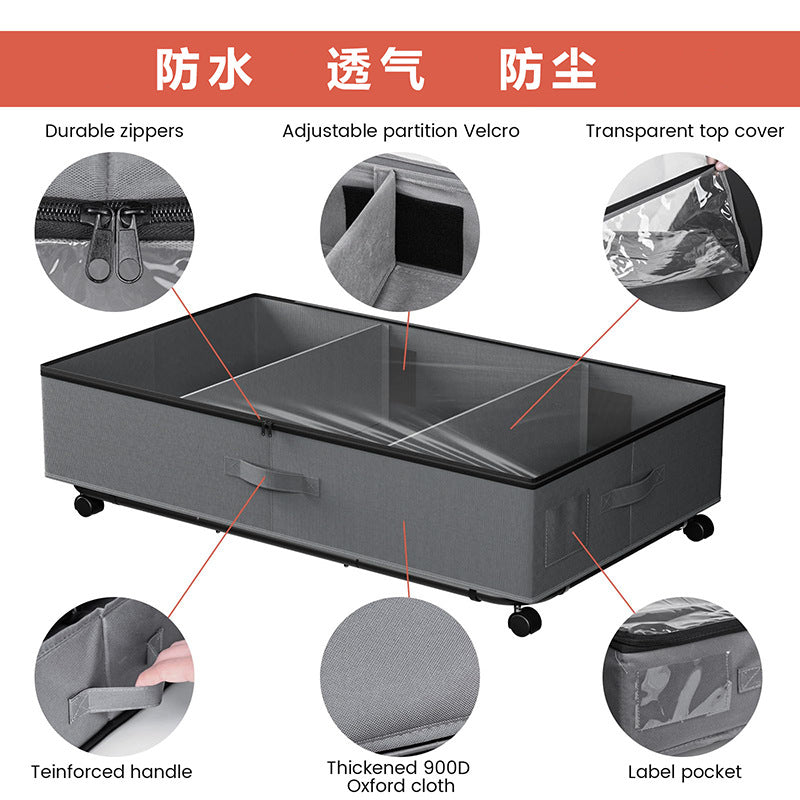 防水　透气　防尘

Durable zippers

Adjustable partition Velcro

Transparent top cover

Teinforced handle

Thickened 900D Oxford cloth

Label pocket