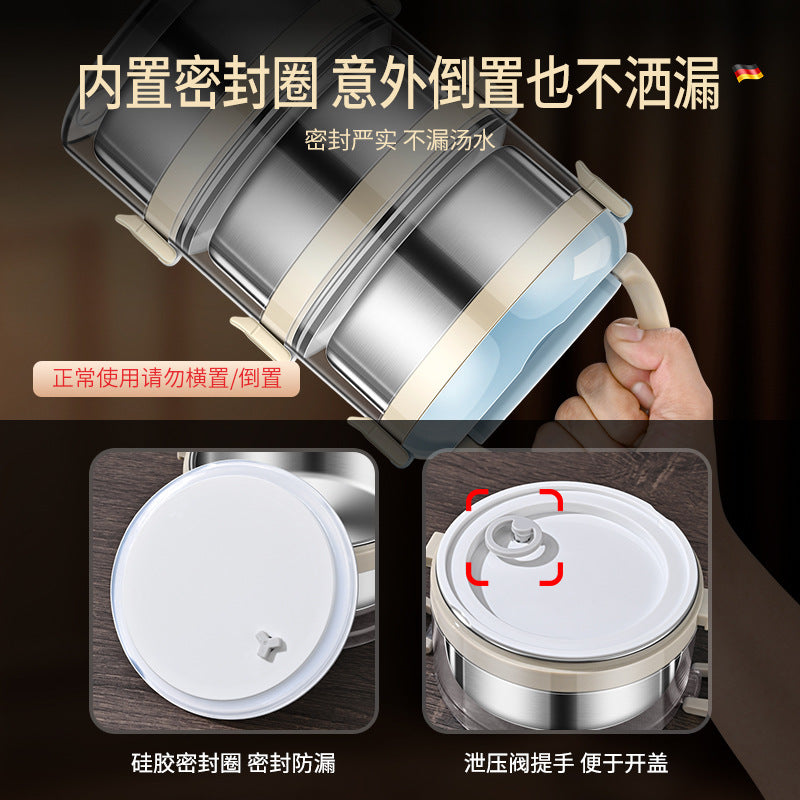 内置密封圈 意外倒置也不洒漏

密封严实 不漏汤水

正常使用请勿横置/倒置

硅胶密封圈 密封防漏

泄压阀提手 便于开盖