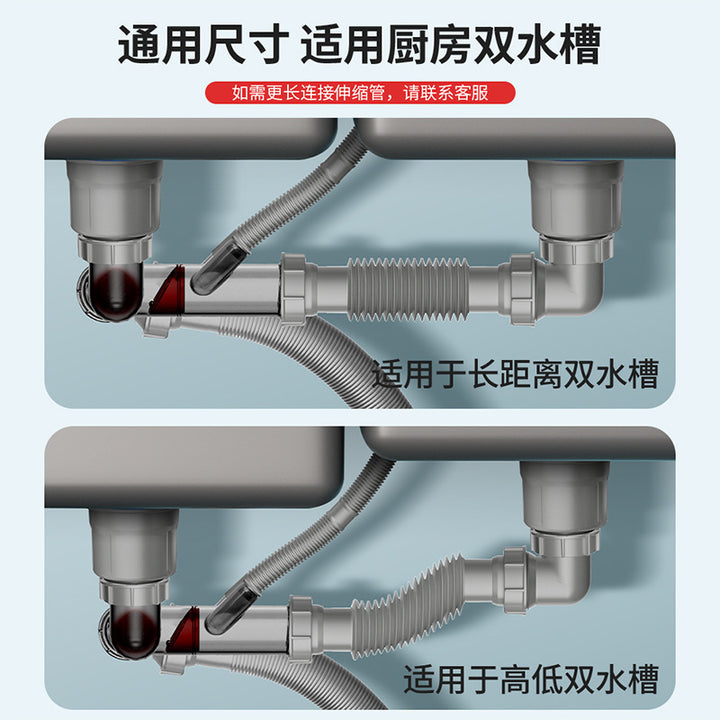 通用尺寸 适用厨房双水槽

如需更长连接伸缩管，请联系客服

适用于长距离双水槽

适用于高低双水槽