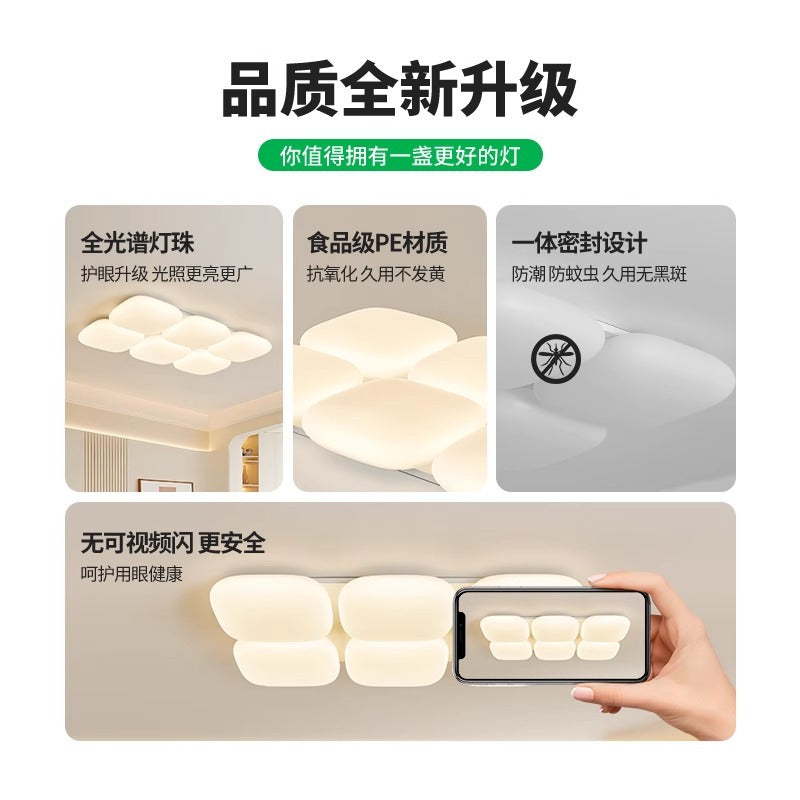 品质全新升级

你值得拥有一盏更好的灯

全光谱灯珠

护眼升级 光照更亮更广

食品级PE材质

抗氧化 久用不发黄

一体密封设计

防潮 防蚊虫 久用无黑斑

无可视频闪 更安全

呵护用眼健康