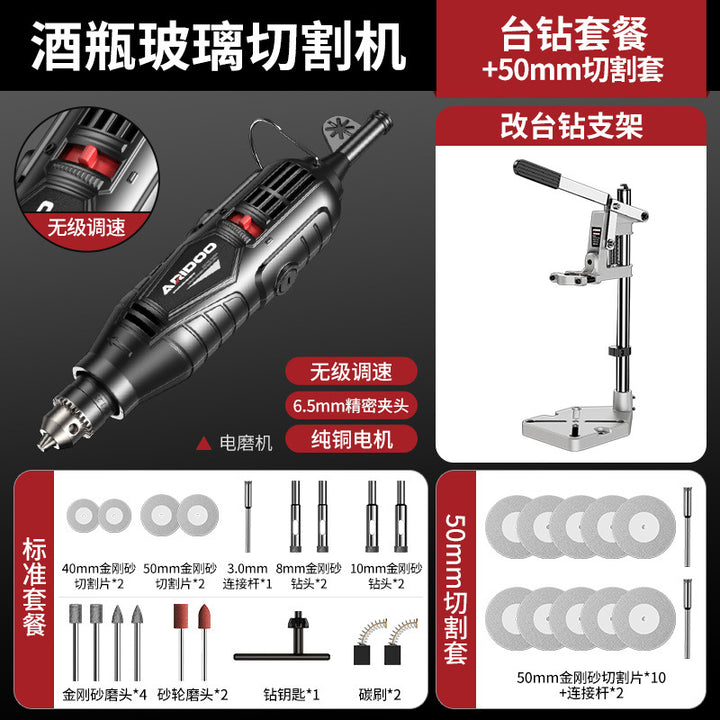 酒瓶玻璃切割机

台钻套餐
+50mm切割套

改台钻支架

无级调速

ARIDOO

无级调速
6.5mm精密夹头
纯铜电机

▲ 电磨机

标准套餐

40mm金刚砂切割片*2
50mm金刚砂切割片*2
3.0mm连接杆*1
8mm金刚砂钻头*2
10mm金刚砂钻头*2

金刚砂磨头*4
砂轮磨头*2
钻钥匙*1
碳刷*2

50mm切割套

50mm金刚砂切割片*10
+连接杆*2