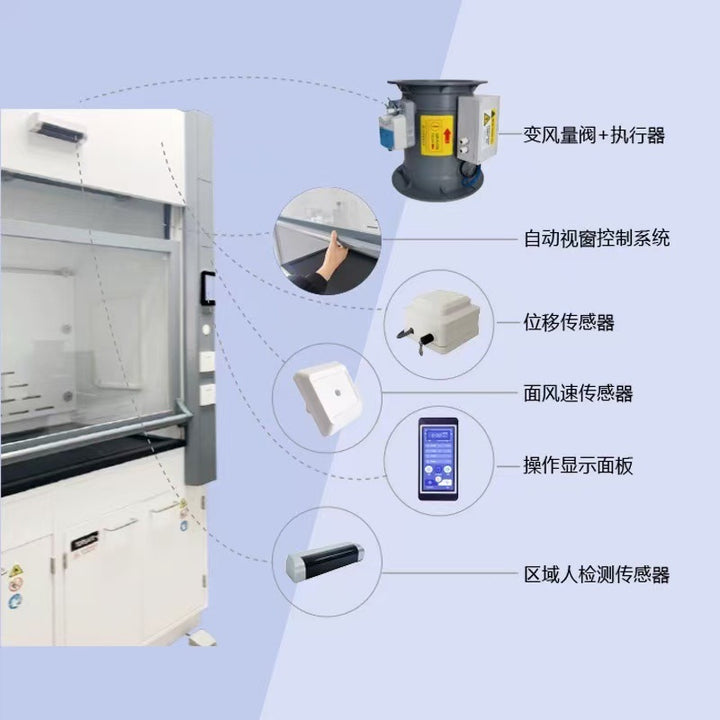 变风量阀+执行器

自动视窗控制系统

位移传感器

面风速传感器

操作显示面板

区域人检测传感器