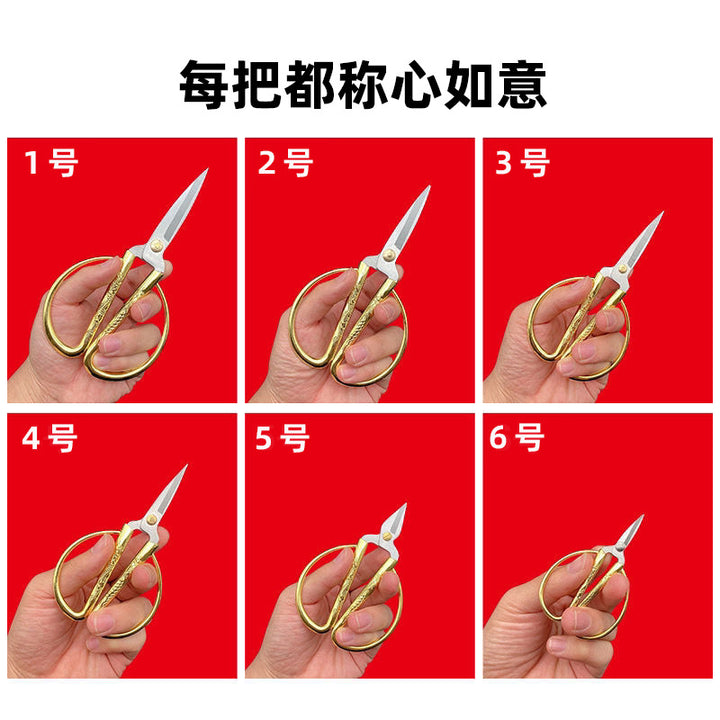 每把都称心如意

1号

2号

3号

4号

5号

6号