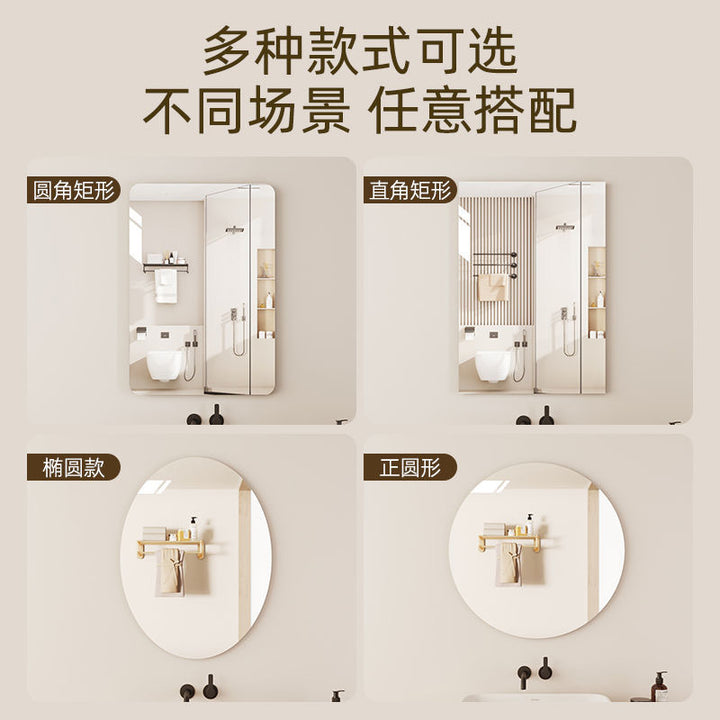 多种款式可选
不同场景 任意搭配

圆角矩形

直角矩形

椭圆款

正圆形