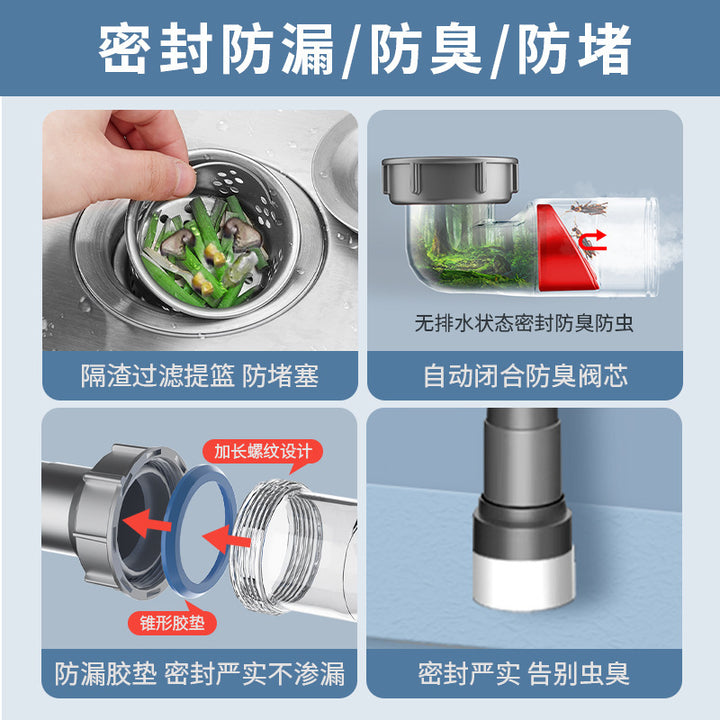 密封防漏/防臭/防堵

隔渣过滤提篮 防堵塞

无排水状态密封防臭防虫

自动闭合防臭阀芯

加长螺纹设计

锥形胶垫

防漏胶垫 密封严实不渗漏

密封严实 告别虫臭