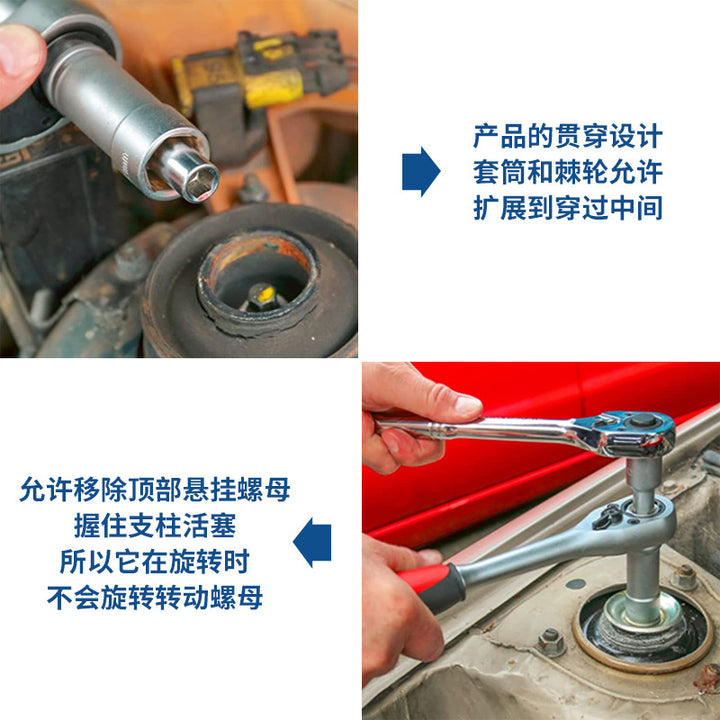 产品的贯穿设计
套筒和棘轮允许
扩展到穿过中间

允许移除顶部悬挂螺母
握住支柱活塞
所以它在旋转时
不会旋转转动螺母