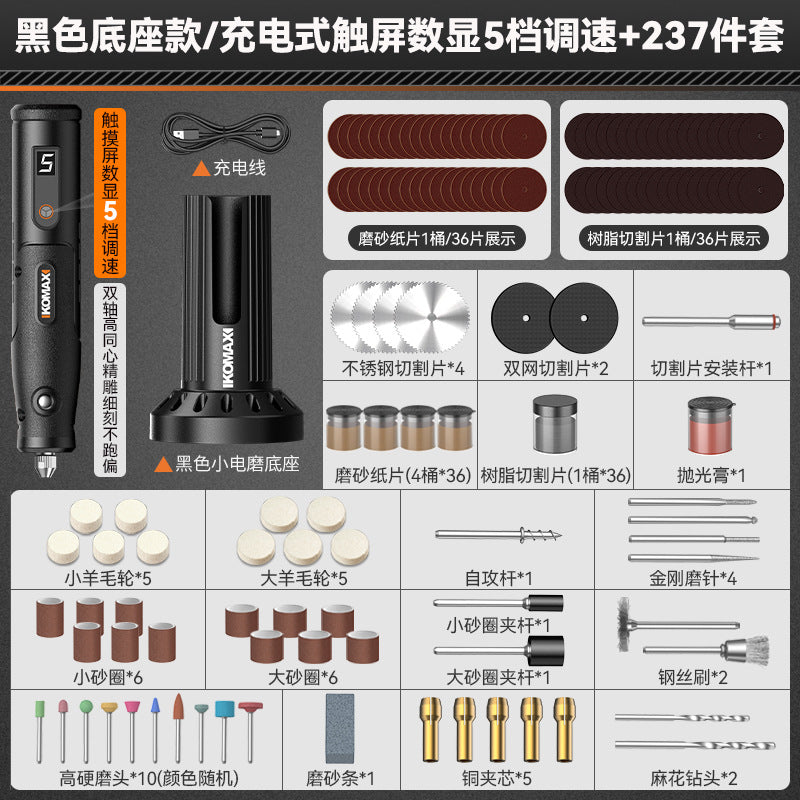 黑色底座款/充电式触屏数显5档调速+237件套

5

KOMAX

触摸屏数显5档调速

双轴高同心精雕细刻不跑偏

▲充电线

KOMAX

▲黑色小电磨底座

磨砂纸片1桶/36片展示

树脂切割片1桶/36片展示

不锈钢切割片*4

双网切割片*2

切割片安装杆*1

磨砂纸片(4桶*36)

树脂切割片(1桶*36)

抛光膏*1

小羊毛轮*5

大羊毛轮*5

自攻杆*1

金刚磨针*4

小砂圈*6

大砂圈*6

小砂圈夹杆*1

大砂圈夹杆*1

钢丝刷*2

高硬磨头*10(颜色随机)

磨砂条*1

铜夹芯*5

麻花钻头*2