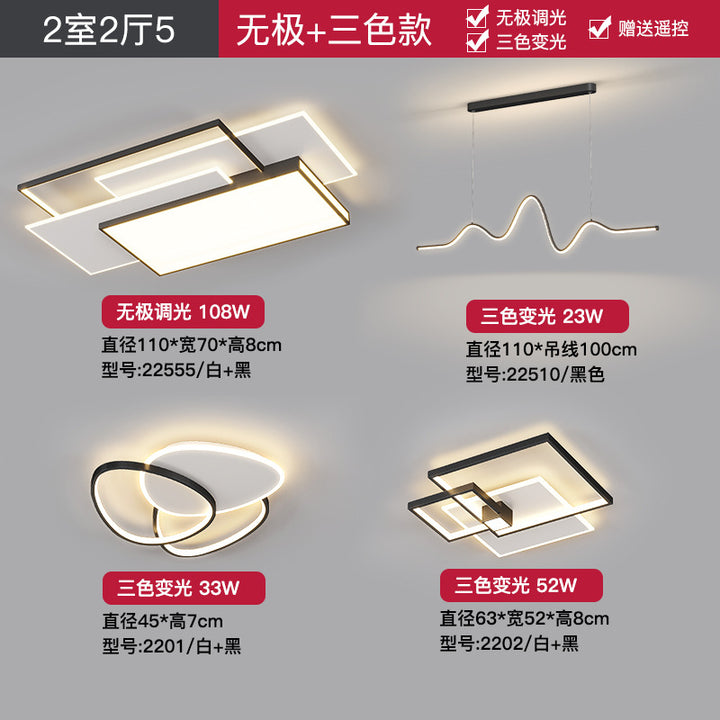 2室2厅5

无极+三色款

无极调光
三色变光

赠送遥控

无极调光 108W
直径110*宽70*高8cm
型号:22555/白+黑

三色变光 23W
直径110*吊线100cm
型号:22510/黑色

三色变光 33W
直径45*高7cm
型号:2201/白+黑

三色变光 52W
直径63*宽52*高8cm
型号:2202/白+黑