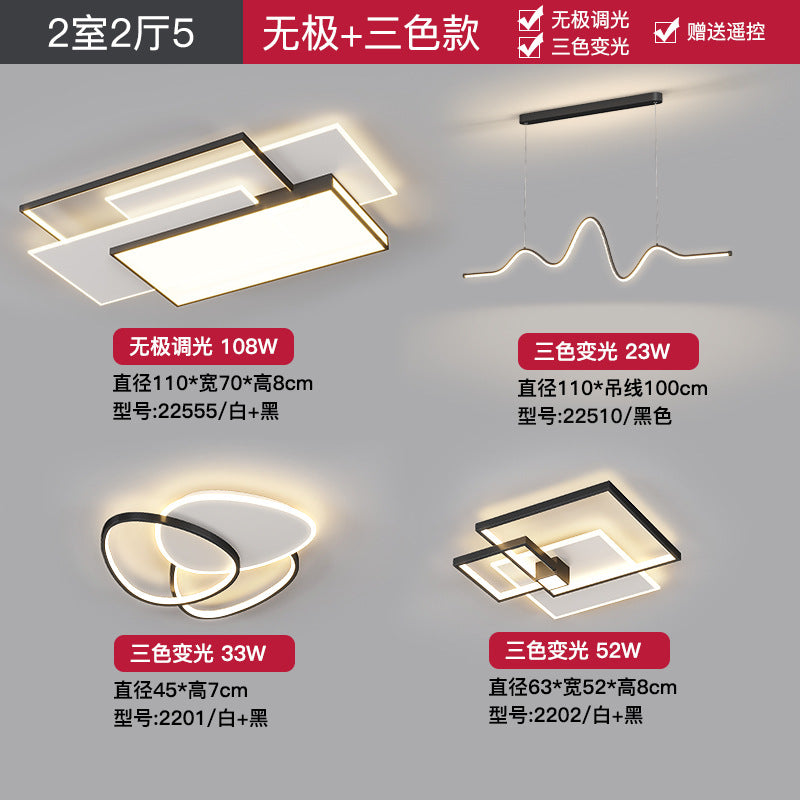 2室2厅5

无极+三色款

无极调光
三色变光

赠送遥控

无极调光 108W
直径110*宽70*高8cm
型号:22555/白+黑

三色变光 23W
直径110*吊线100cm
型号:22510/黑色

三色变光 33W
直径45*高7cm
型号:2201/白+黑

三色变光 52W
直径63*宽52*高8cm
型号:2202/白+黑