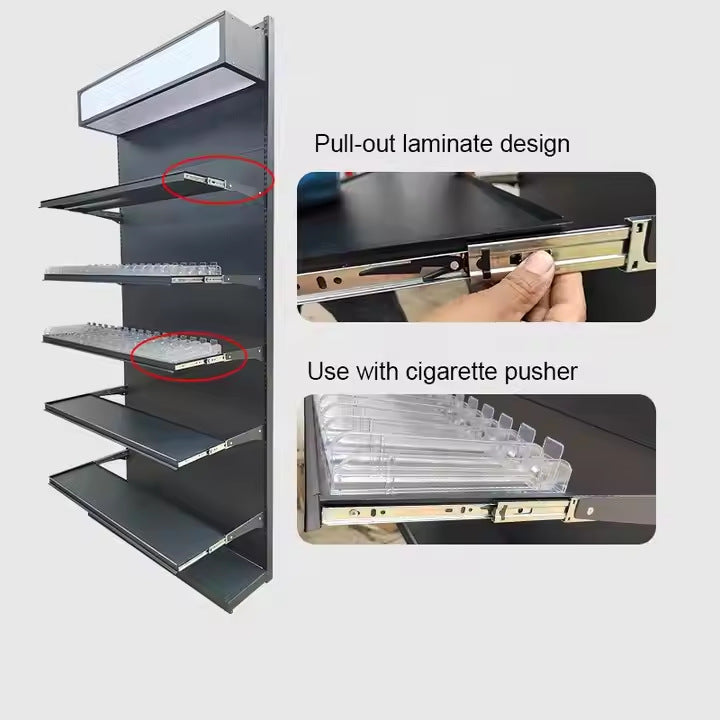 Pull-out laminate design

Use with cigarette pusher