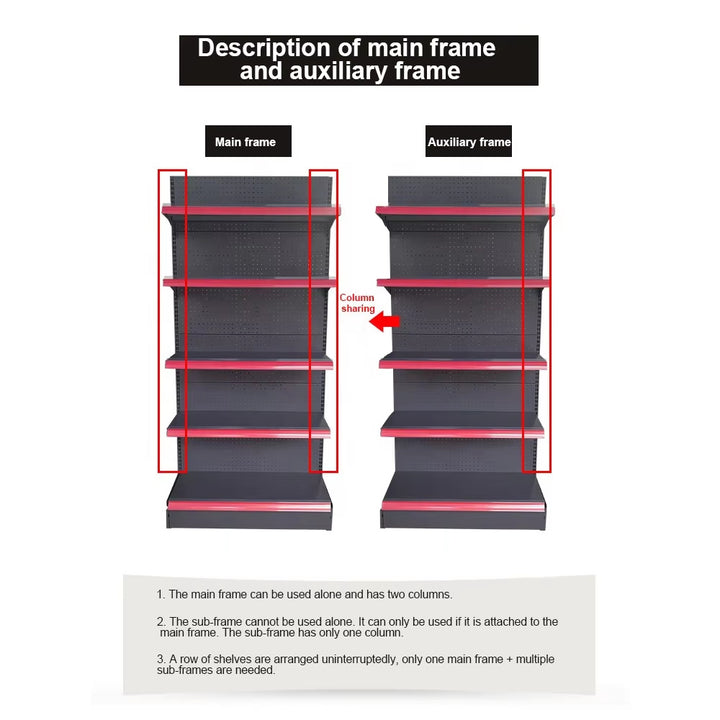 Description of main frame and auxiliary frame

Main frame

Auxiliary frame

Column sharing

1. The main frame can be used alone and has two columns.

2. The sub-frame cannot be used alone. It can only be used if it is attached to the main frame. The sub-frame has only one column.

3. A row of shelves are arranged uninterruptedly, only one main frame + multiple sub-frames are needed.