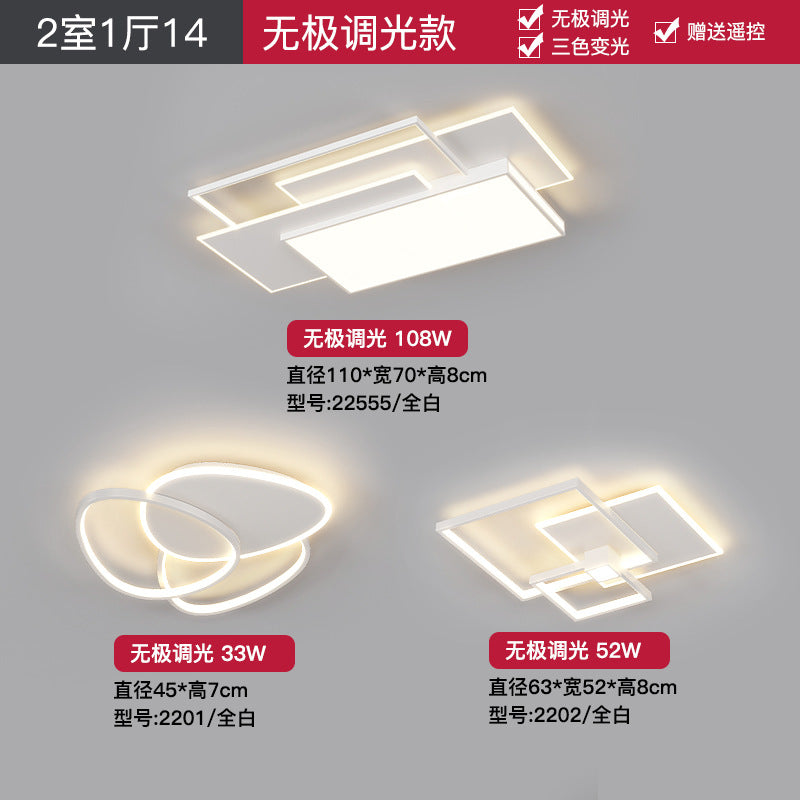 2室1厅14

无极调光款

无极调光
三色变光
赠送遥控

无极调光 108W
直径110*宽70*高8cm
型号:22555/全白

无极调光 33W
直径45*高7cm
型号:2201/全白

无极调光 52W
直径63*宽52*高8cm
型号:2202/全白