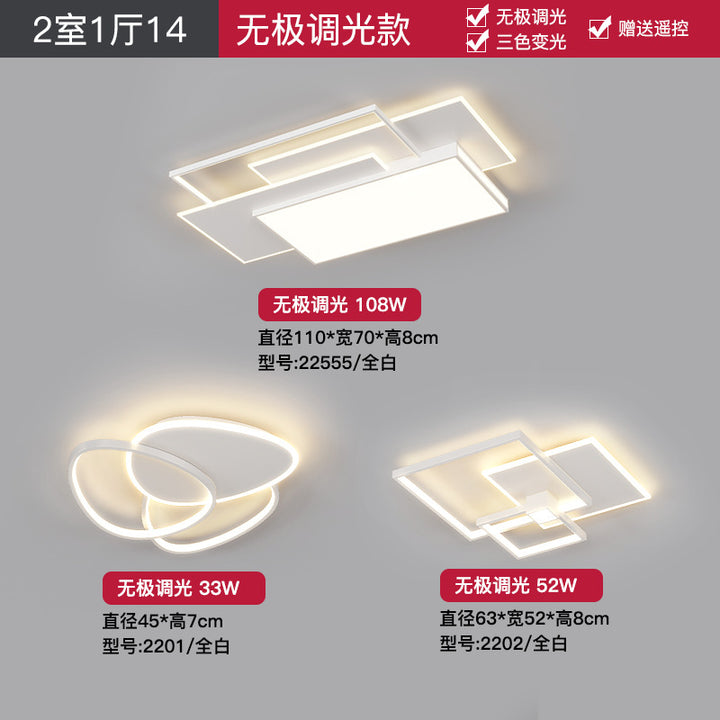 2室1厅14

无极调光款

无极调光
三色变光

赠送遥控

无极调光 108W
直径110*宽70*高8cm
型号:22555/全白

无极调光 33W
直径45*高7cm
型号:2201/全白

无极调光 52W
直径63*宽52*高8cm
型号:2202/全白