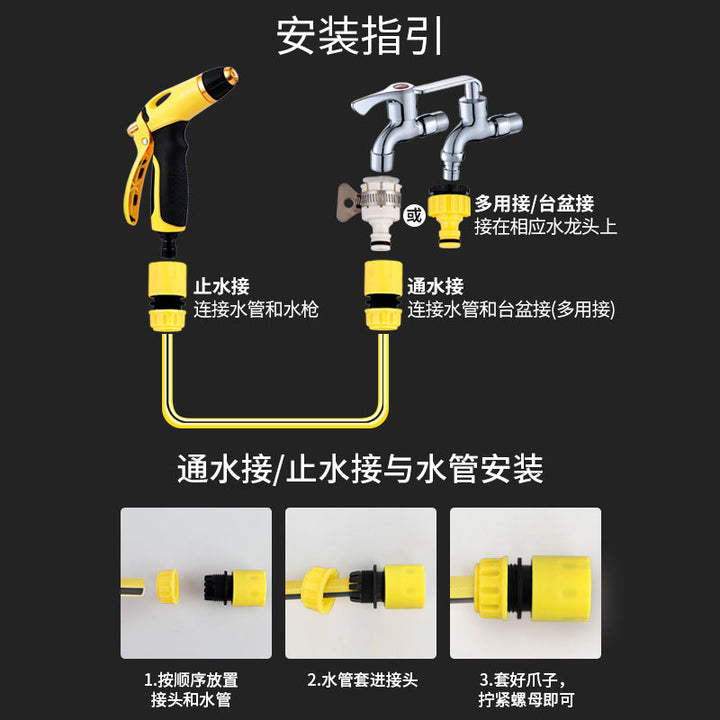 安装指引

或

多用接/台盆接
接在相应水龙头上

止水接
连接水管和水枪

通水接
连接水管和台盆接(多用接)

通水接/止水接与水管安装

1.按顺序放置接头和水管

2.水管套进接头

3.套好爪子，拧紧螺母即可