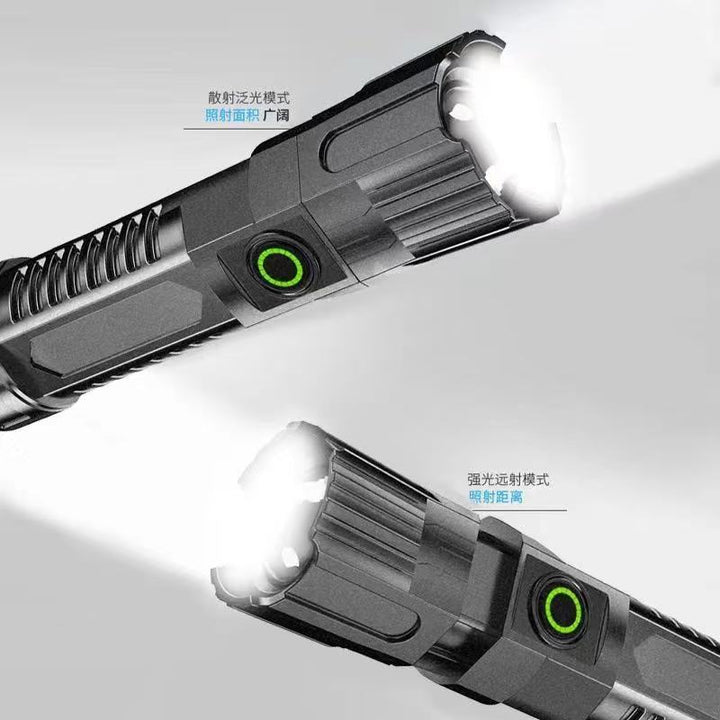 散射泛光模式
照射面积 广阔

强光远射模式
照射距离