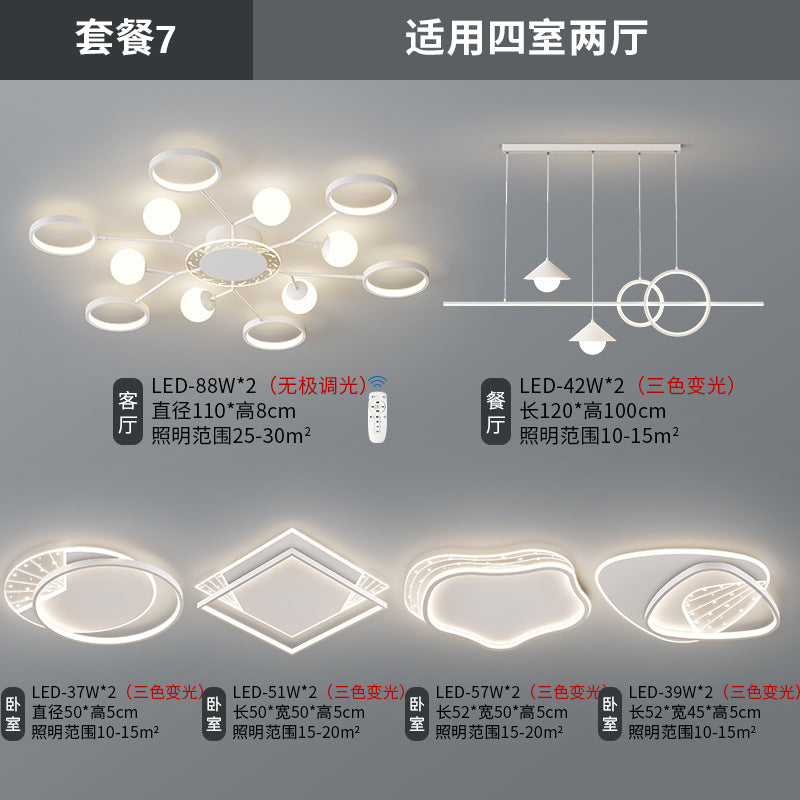 套餐7

适用四室两厅

客厅

LED-88W*2（无极调光）
直径110*高8cm
照明范围25-30m²

餐厅

LED-42W*2（三色变光）
长120*高100cm
照明范围10-15m²

卧室

LED-37W*2（三色变光）
直径50*高5cm
照明范围10-15m²

卧室

LED-51W*2（三色变光）
长50*宽50*高5cm
照明范围15-20m²

卧室

LED-57W*2（三色变光）
长52*宽50*高5cm
照明范围15-20m²

卧室

LED-39W*2（三色变光）
长52*宽45*高5cm
照明范围10-15m²