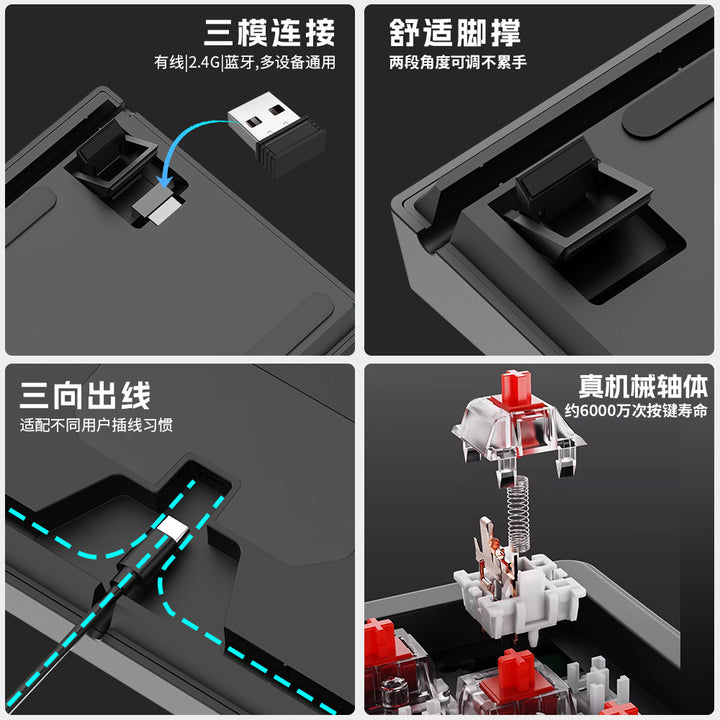 三模连接
有线|2.4G|蓝牙,多设备通用

舒适脚撑
两段角度可调不累手

三向出线
适配不同用户插线习惯

真机械轴体
约6000万次按键寿命