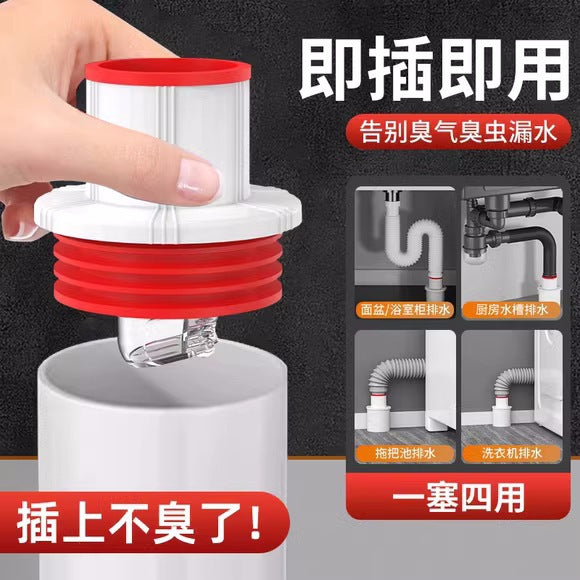 即插即用

告别臭气臭虫漏水

面盆/浴室柜排水

厨房水槽排水

拖把池排水

洗衣机排水

一塞四用

插上不臭了!