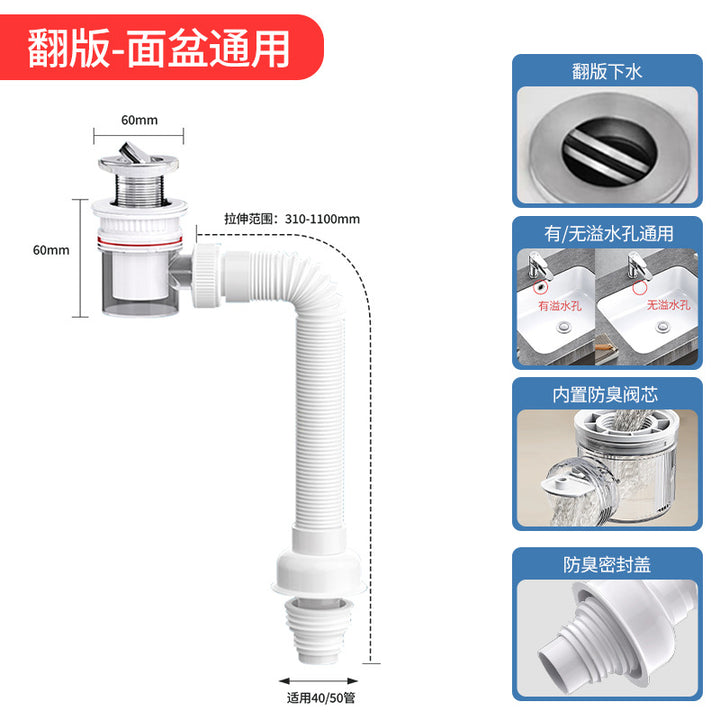 翻版-面盆通用

60mm

60mm

拉伸范围：310-1100mm

适用40/50管

翻版下水

有/无溢水孔通用

有溢水孔

无溢水孔

内置防臭阀芯

防臭密封盖