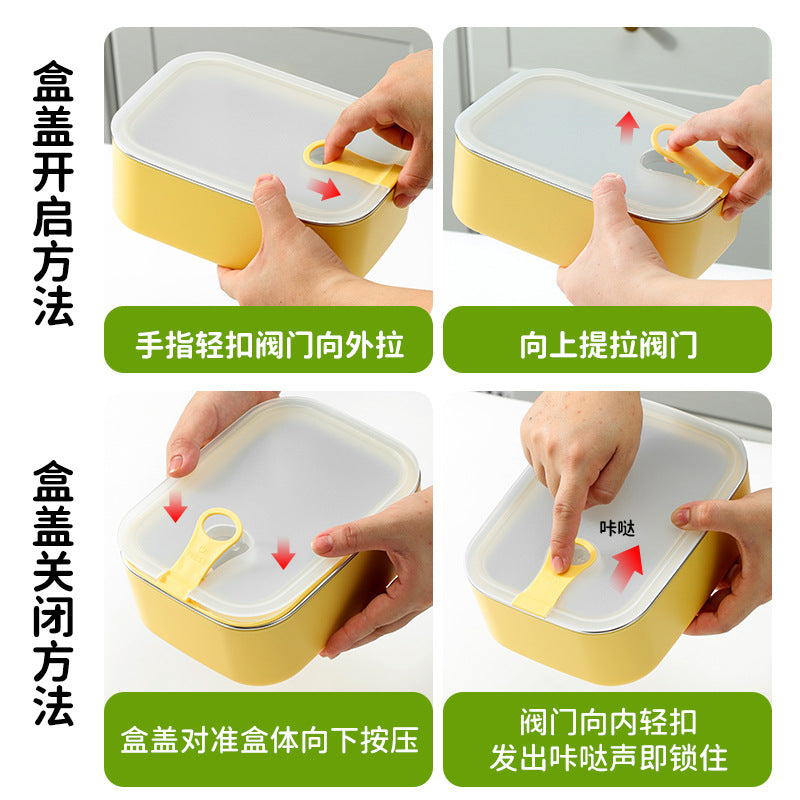 盒盖开启方法

手指轻扣阀门向外拉

向上提拉阀门

盒盖关闭方法

盒盖对准盒体向下按压

咔哒

阀门向内轻扣
发出咔哒声即锁住