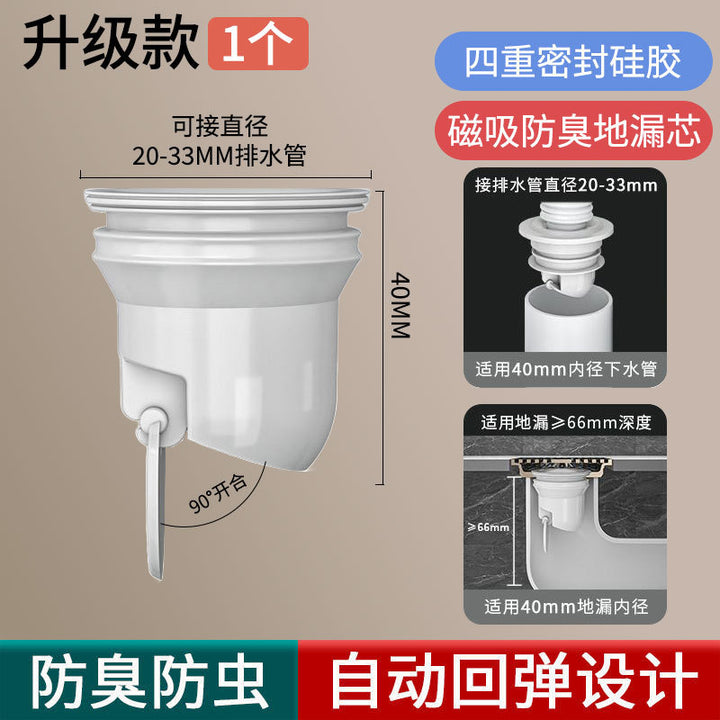 升级款 1个

四重密封硅胶

磁吸防臭地漏芯

可接直径
20-33MM排水管

40MM

90°开合

接排水管直径20-33mm

适用40mm内径下水管

适用地漏≥66mm深度

≥66mm

适用40mm地漏内径

防臭防虫

自动回弹设计