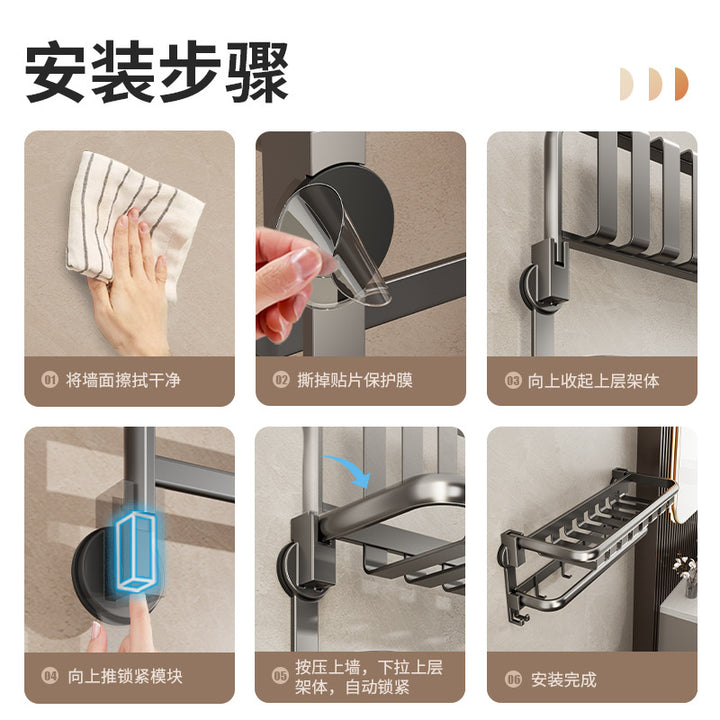 安装步骤

01 将墙面擦拭干净

02 撕掉贴片保护膜

03 向上收起上层架体

04 向上推锁紧模块

05 按压上墙，下拉上层架体，自动锁紧

06 安装完成