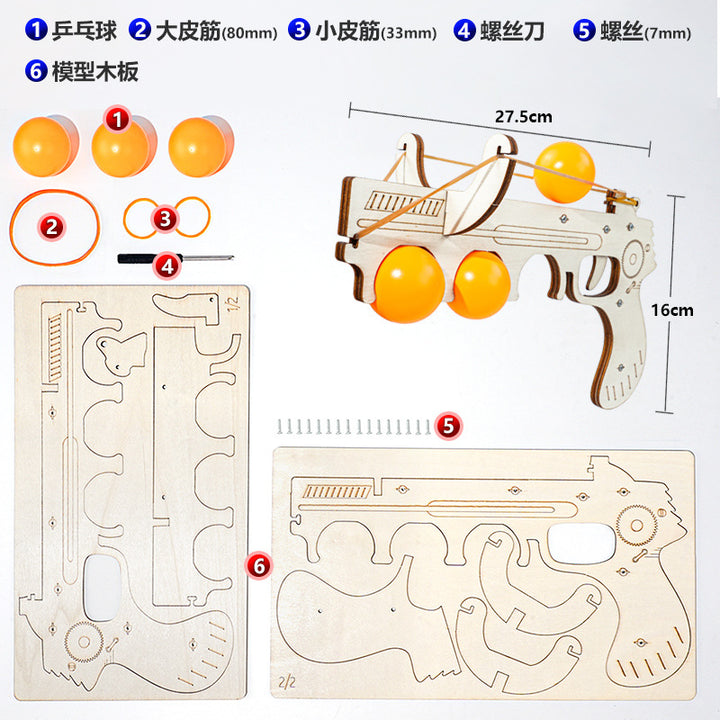 1 乒乓球 2 大皮筋(80mm) 3 小皮筋(33mm) 4 螺丝刀 5 螺丝(7mm)
6 模型木板

1

2

3

4

27.5cm

16cm

1/2

5

6

2/2