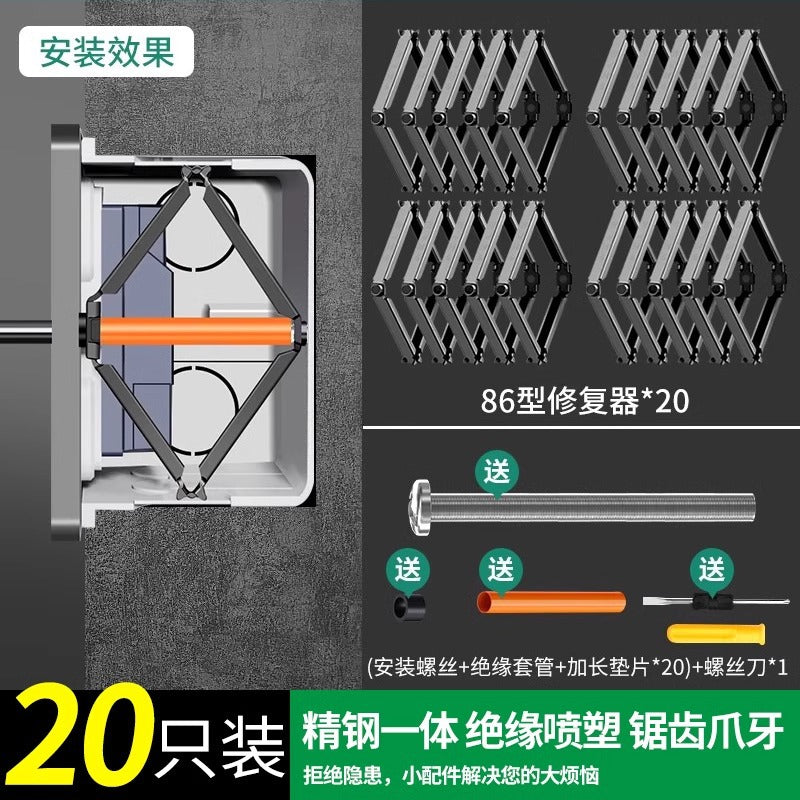 安装效果

86型修复器*20

送

送

送

送

(安装螺丝+绝缘套管+加长垫片*20)+螺丝刀*1

20只装

精钢一体 绝缘喷塑 锯齿爪牙

拒绝隐患，小配件解决您的大烦恼