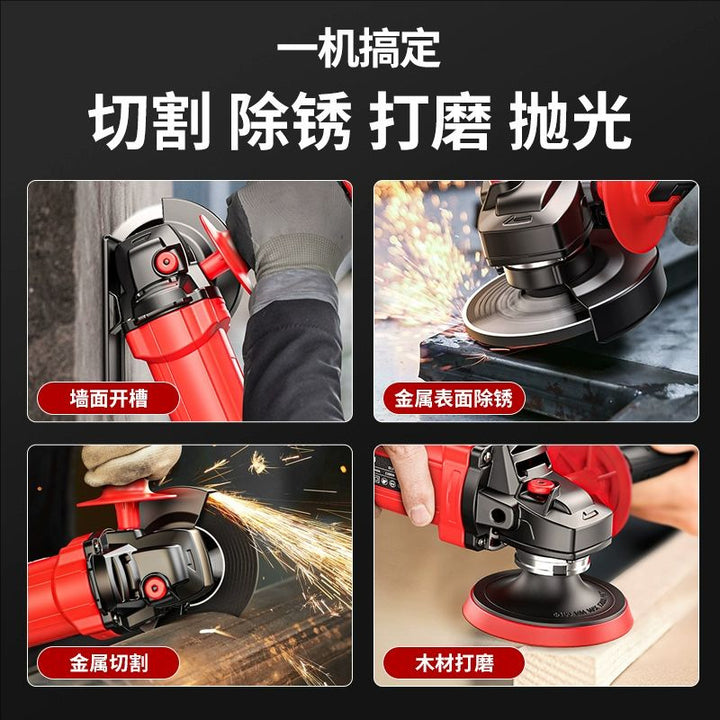 一机搞定

切割 除锈 打磨 抛光

墙面开槽

金属表面除锈

金属切割

木材打磨