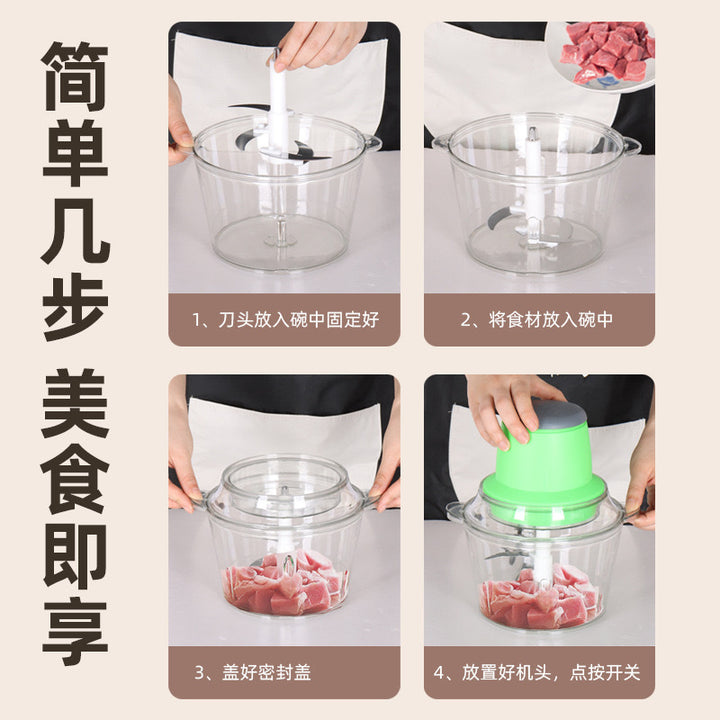 简单几步

美食即享

1、刀头放入碗中固定好

2、将食材放入碗中

3、盖好密封盖

4、放置好机头，点按开关