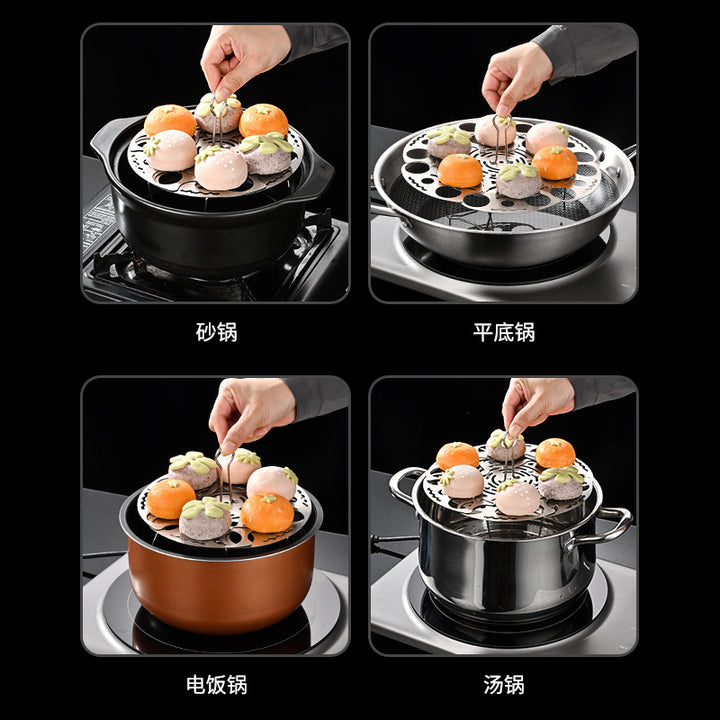 砂锅

平底锅

电饭锅

汤锅