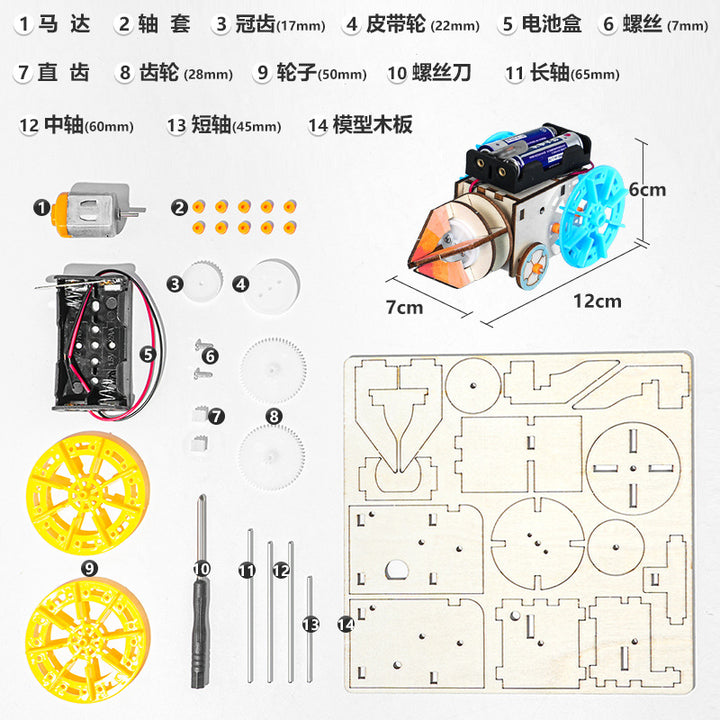 1 马 达　2 轴 套　3 冠齿(17mm)　4 皮带轮 (22mm)　5 电池盒　6 螺丝 (7mm)

7 直 齿　8 齿轮 (28mm)　9 轮子(50mm)　10 螺丝刀　11 长轴(65mm)

12 中轴(60mm)　13 短轴(45mm)　14 模型木板

6cm

7cm

12cm

1 2 3 4 5 6 7 8 9 10 11 12 13 14