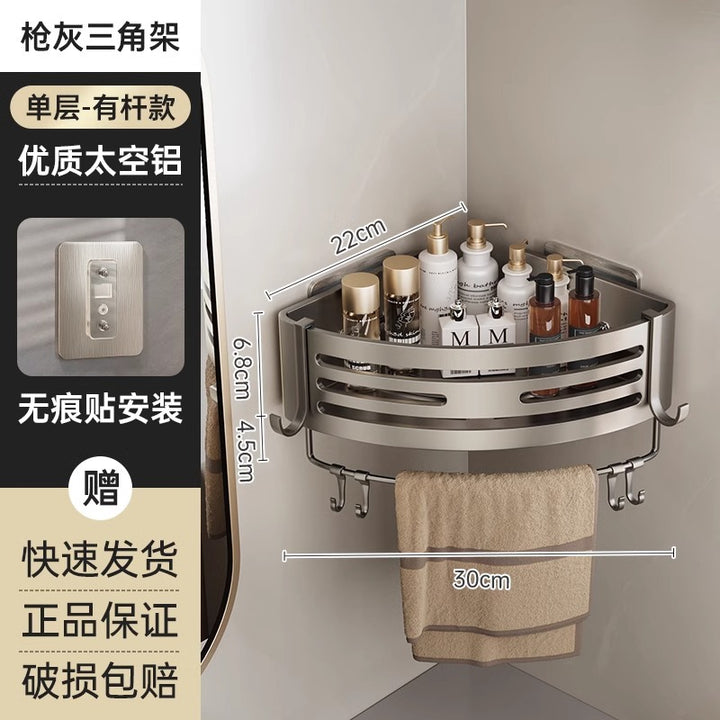 枪灰三角架

单层-有杆款

优质太空铝

无痕贴安装

赠

快速发货

正品保证

破损包赔

22cm

6.8cm

4.5cm

30cm

M

M