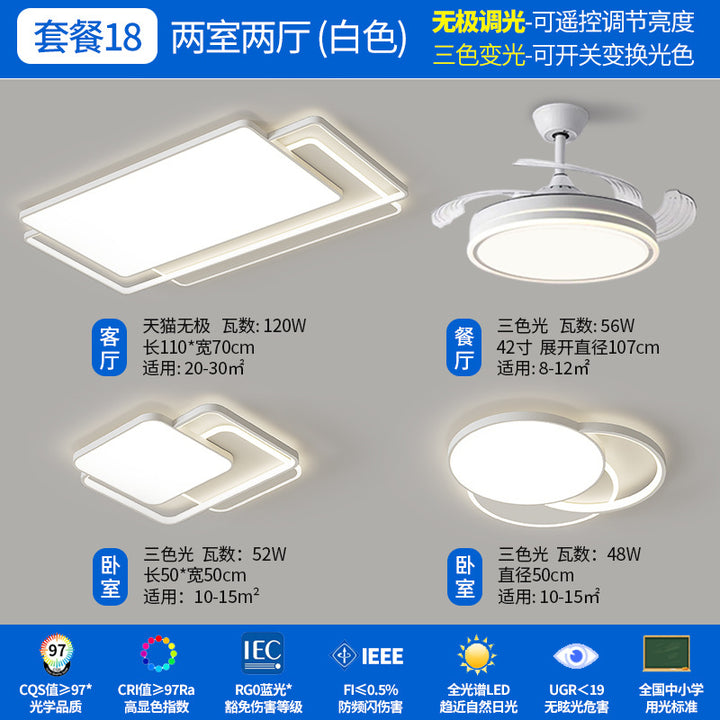 套餐18 两室两厅 (白色)

无极调光-可遥控调节亮度
三色变光-可开关变换光色

客厅
天猫无极 瓦数: 120W
长110*宽70cm
适用: 20-30㎡

餐厅
三色光 瓦数: 56W
42寸 展开直径107cm
适用: 8-12㎡

卧室
三色光 瓦数: 52W
长50*宽50cm
适用: 10-15m²

卧室
三色光 瓦数: 48W
直径50cm
适用: 10-15㎡

97
CQS值≥97*
光学品质

CRI值≥97Ra
高显色指数

IEC
RG0蓝光*
豁免伤害等级

IEEE
FI≤0.5%
防频闪伤害

全光谱LED
趋近自然日光

UGR<19
无眩光危害

全国中小学
用光标准