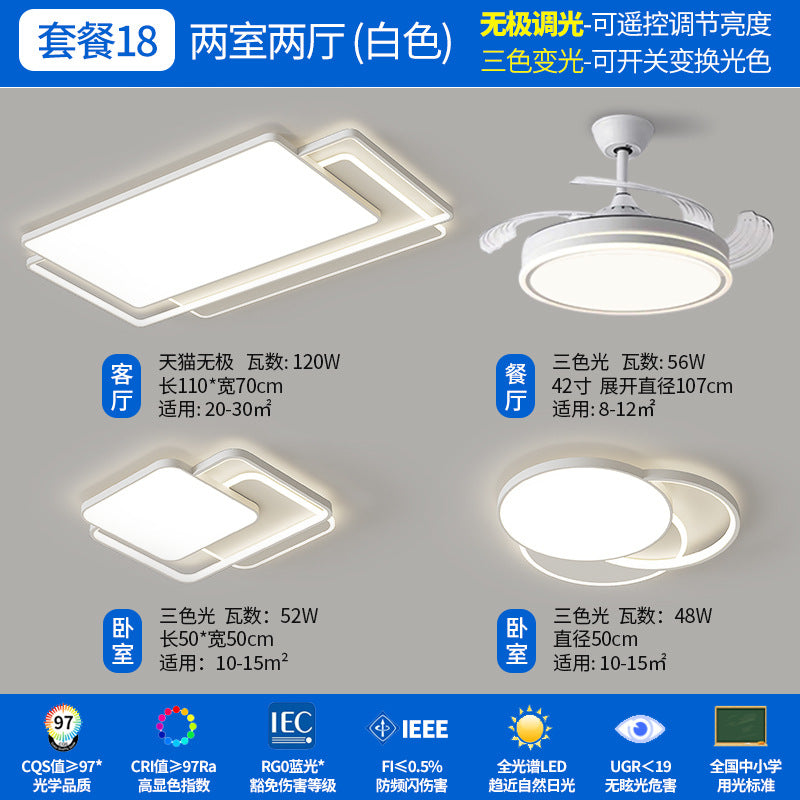 套餐18 两室两厅 (白色)

无极调光-可遥控调节亮度
三色变光-可开关变换光色

客厅
天猫无极 瓦数: 120W
长110*宽70cm
适用: 20-30㎡

餐厅
三色光 瓦数: 56W
42寸 展开直径107cm
适用: 8-12㎡

卧室
三色光 瓦数: 52W
长50*宽50cm
适用: 10-15m²

卧室
三色光 瓦数: 48W
直径50cm
适用: 10-15㎡

97
CQS值≥97*
光学品质

CRI值≥97Ra
高显色指数

IEC
RG0蓝光*
豁免伤害等级

IEEE
FI≤0.5%
防频闪伤害

全光谱LED
趋近自然日光

UGR<19
无眩光危害

全国中小学
用光标准