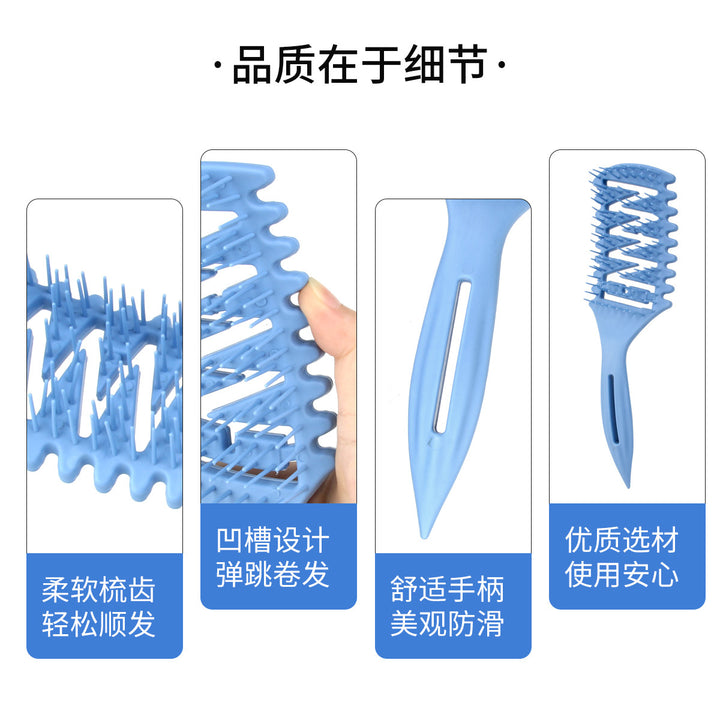 ·品质在于细节·

柔软梳齿
轻松顺发

凹槽设计
弹跳卷发

舒适手柄
美观防滑

优质选材
使用安心