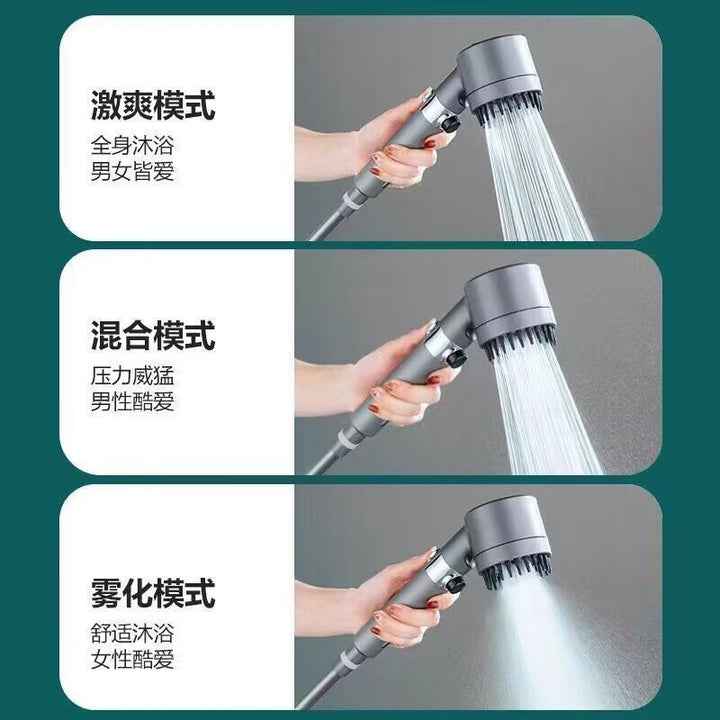 激爽模式

全身沐浴
男女皆爱

混合模式

压力威猛
男性酷爱

雾化模式

舒适沐浴
女性酷爱