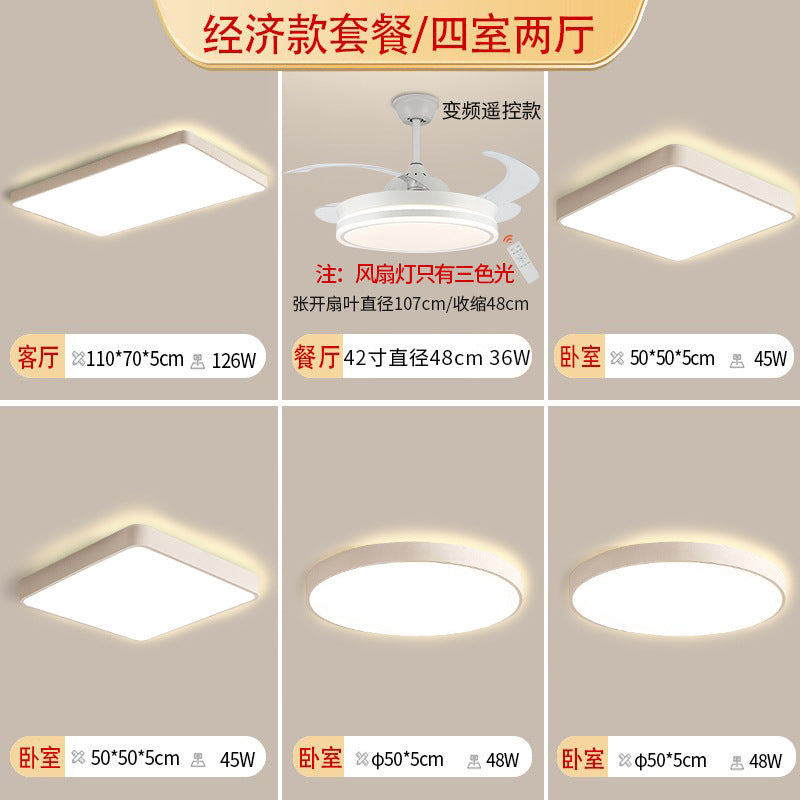 经济款套餐/四室两厅

变频遥控款

注：风扇灯只有三色光

张开扇叶直径107cm/收缩48cm

客厅 110*70*5cm 126W

餐厅 42寸直径48cm 36W

卧室 50*50*5cm 45W

卧室 50*50*5cm 45W

卧室 φ50*5cm 48W

卧室 φ50*5cm 48W