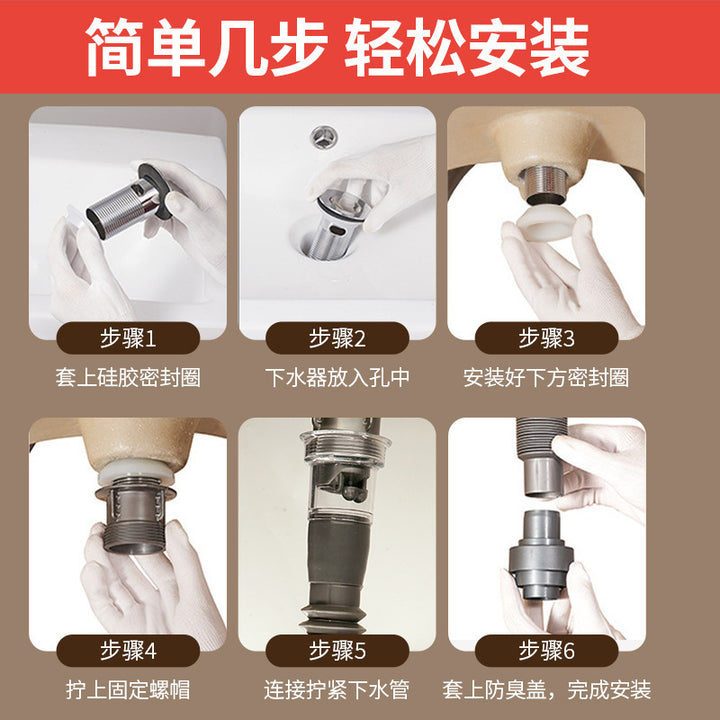 简单几步 轻松安装

步骤1
套上硅胶密封圈

步骤2
下水器放入孔中

步骤3
安装好下方密封圈

步骤4
拧上固定螺帽

步骤5
连接拧紧下水管

步骤6
套上防臭盖，完成安装