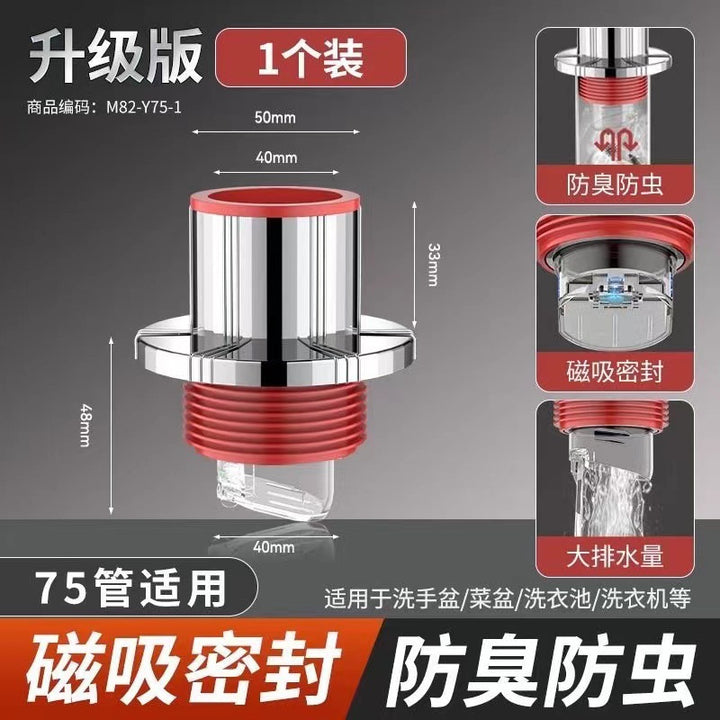 升级版

1个装

商品编码：M82-Y75-1

50mm

40mm

33mm

48mm

40mm

防臭防虫

磁吸密封

大排水量

75管适用

适用于洗手盆/菜盆/洗衣池/洗衣机等

磁吸密封

防臭防虫